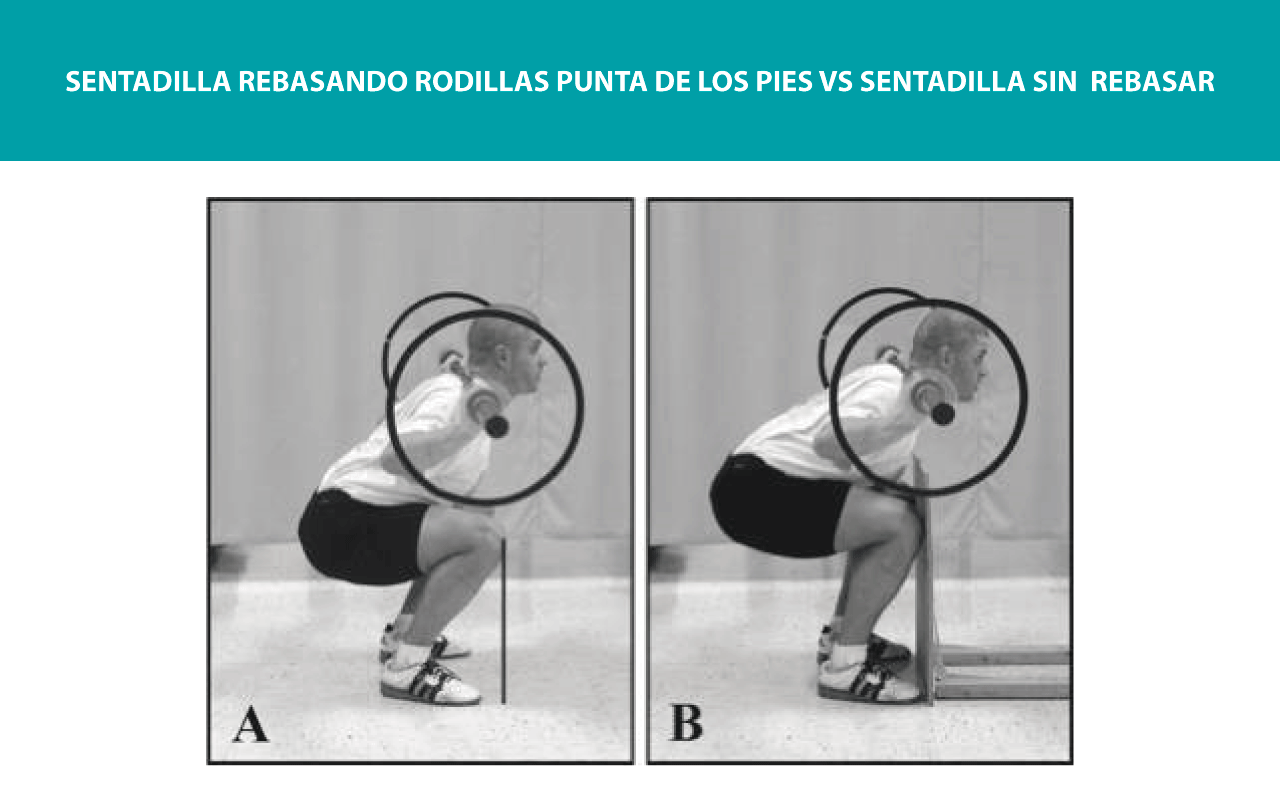 SENTADILLA REBASANDO RODILLAS PUNTA DE LOS PIES VS SENTADILLA SIN  REBASAR

A

B